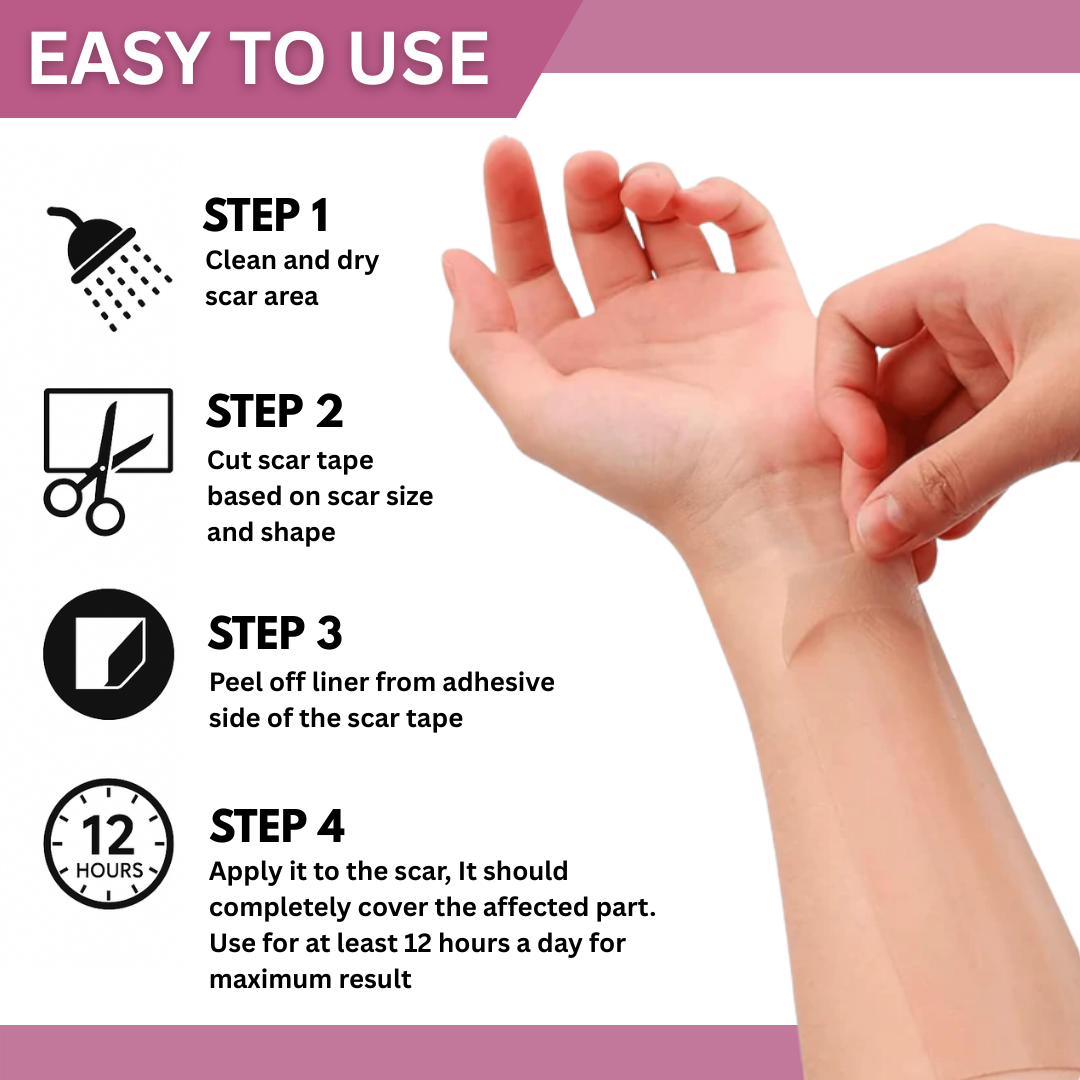 EASY TO USE

STEP 1
Clean and dry scar area

STEP 2
Cut scar tape based on scar size and shape

STEP 3
Peel off liner from adhesive side of the scar tape

12 HOURS

STEP 4
Apply it to the scar, It should completely cover the affected part. Use for at least 12 hours a day for maximum result